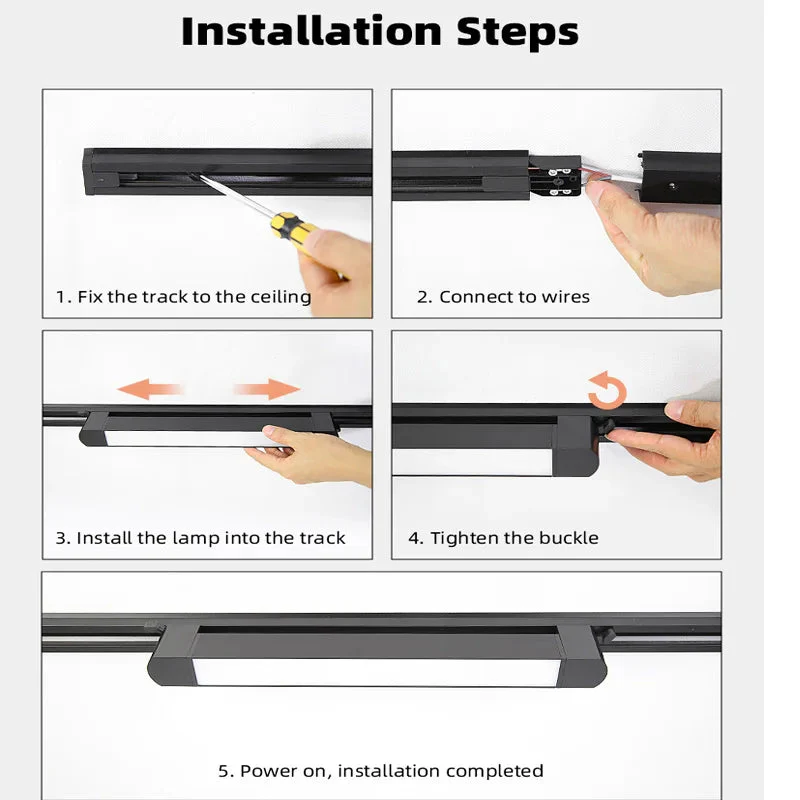 Installation Steps

1. Fix the track to the ceiling

2. Connect to wires

3. Install the lamp into the track

4. Tighten the buckle

5. Power on, installation completed