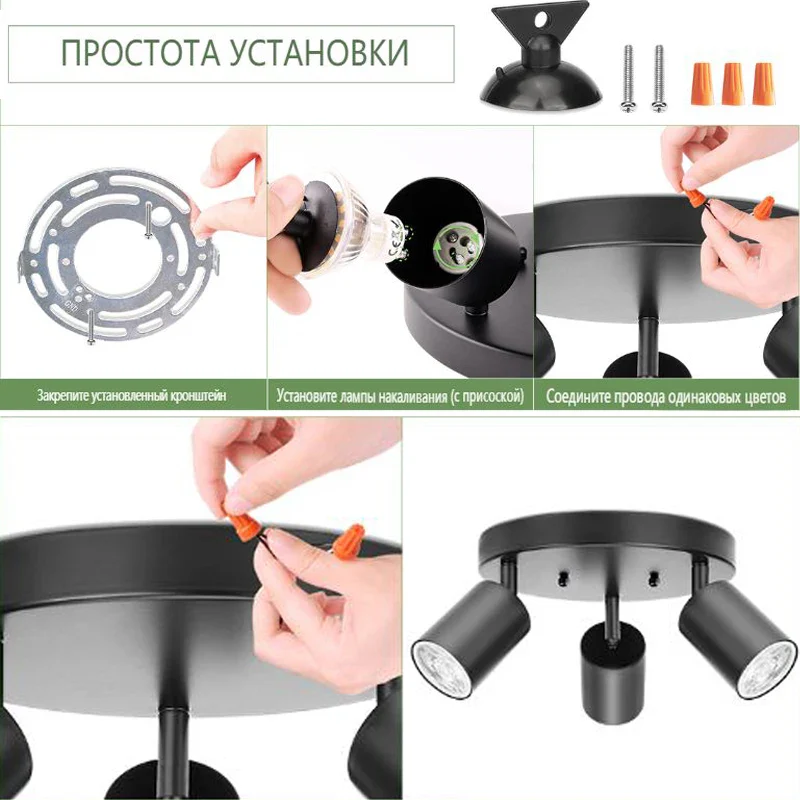 ПРОСТОТА УСТАНОВКИ

GND

Закрепите установленный кронштейн

Установите лампы накаливания (с присоской)

Соедините провода одинаковых цветов