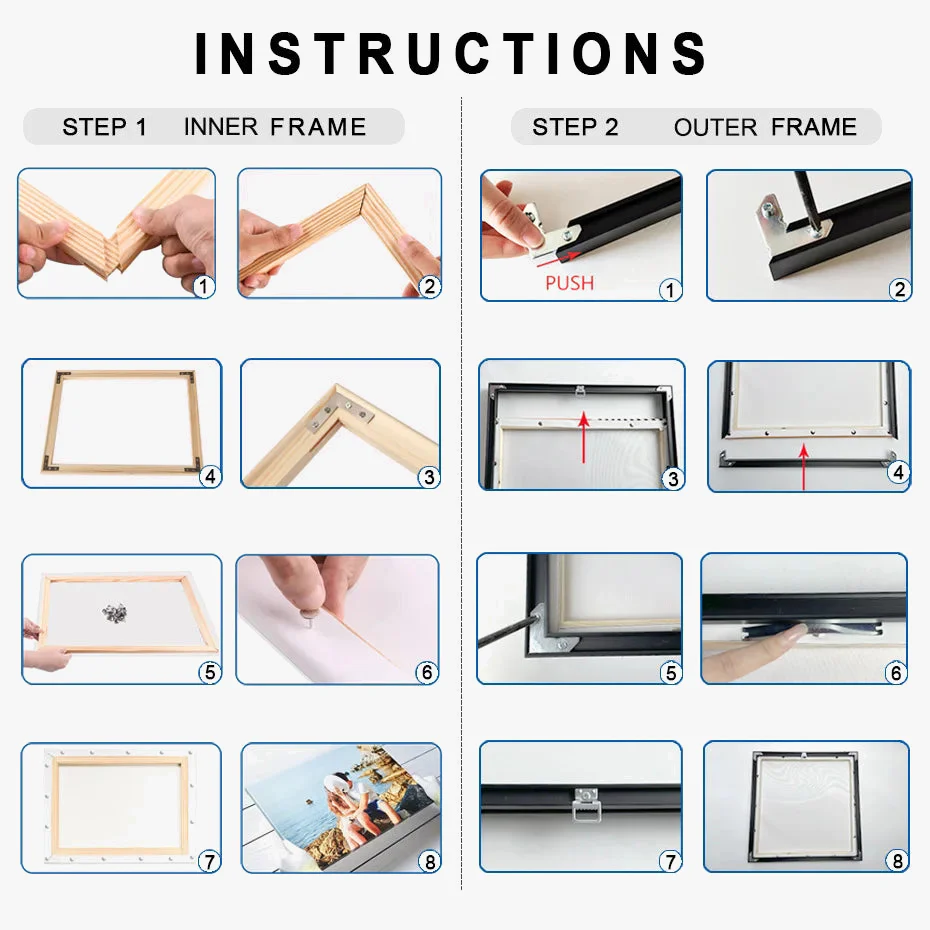 INSTRUCTIONS

STEP 1 INNER FRAME

1
2
4
3
5
6
7
8

STEP 2 OUTER FRAME

PUSH
1
2
3
4
5
6
7
8